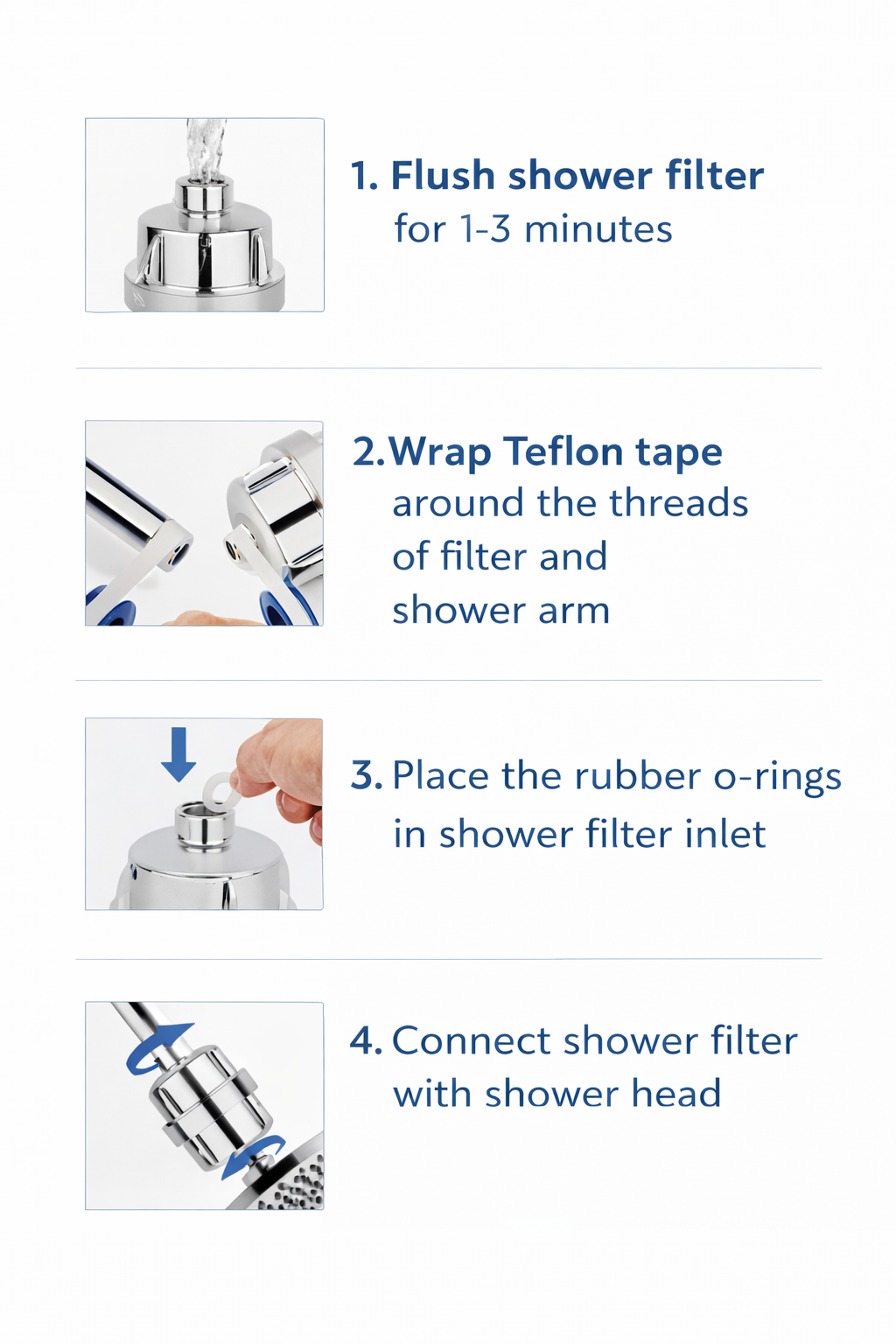 1. Flush shower filter
for 1-3 minutes

2. Wrap Teflon tape
around the threads of filter and shower arm

3. Place the rubber o-rings
in shower filter inlet

4. Connect shower filter
with shower head